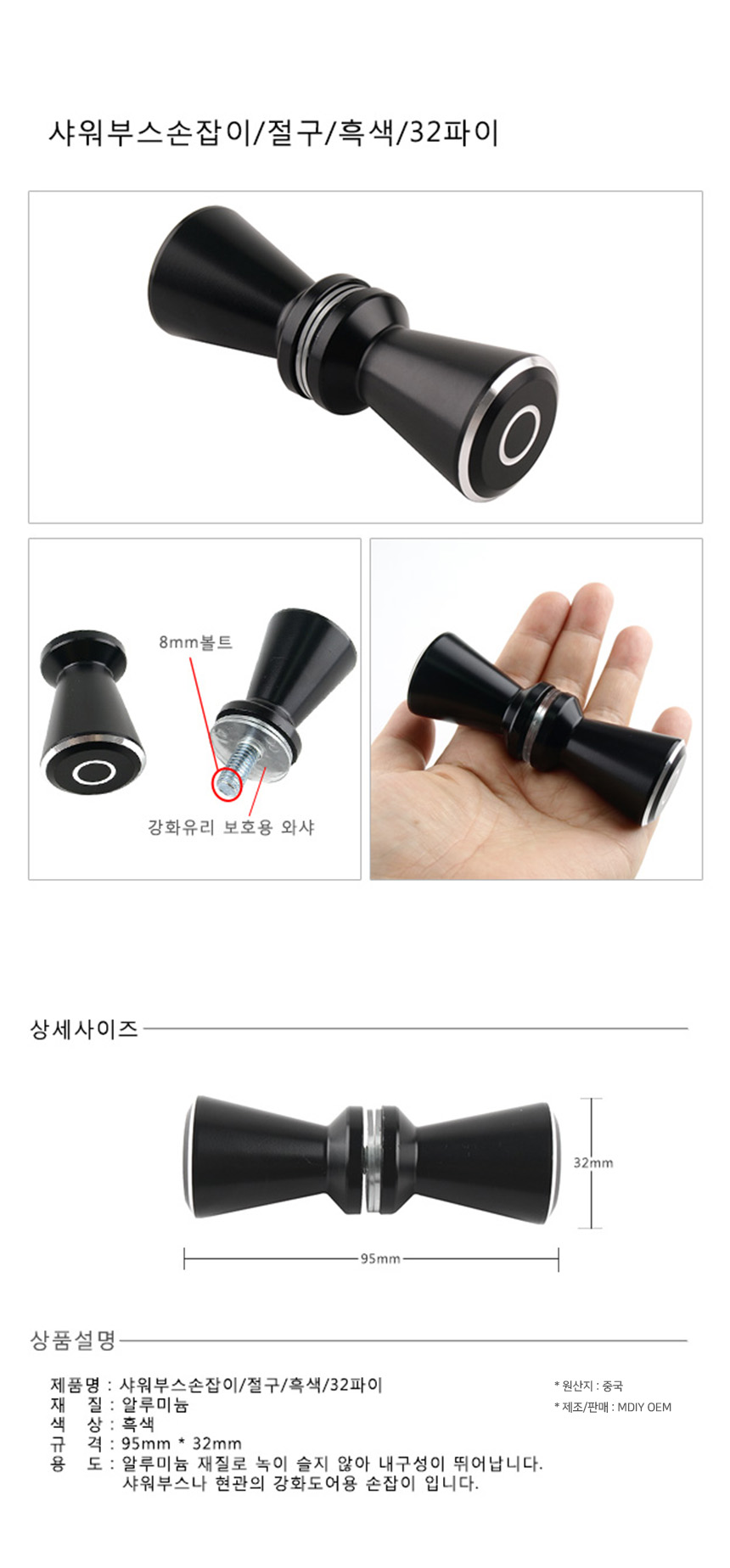 샤워부스손잡이/절구/흑색/32파이

8mm볼트

강화유리 보호용 와샤

상세사이즈

32mm

95mm

상품설명

제품명 : 샤워부스손잡이/절구/흑색/32파이
재 질 : 알루미늄
색 상 : 흑색
규 격 : 95mm * 32mm
용 도 : 알루미늄 재질로 녹이 슬지 않아 내구성이 뛰어납니다.
샤워부스나 현관의 강화도어용 손잡이 입니다.

* 원산지 : 중국
* 제조/판매 : MDIY OEM